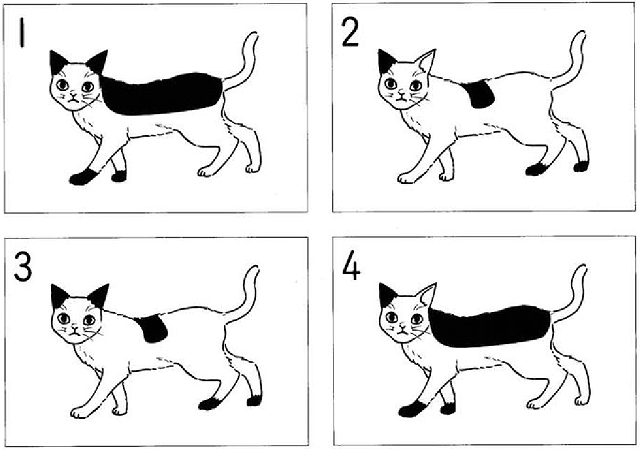 1

2

3

4