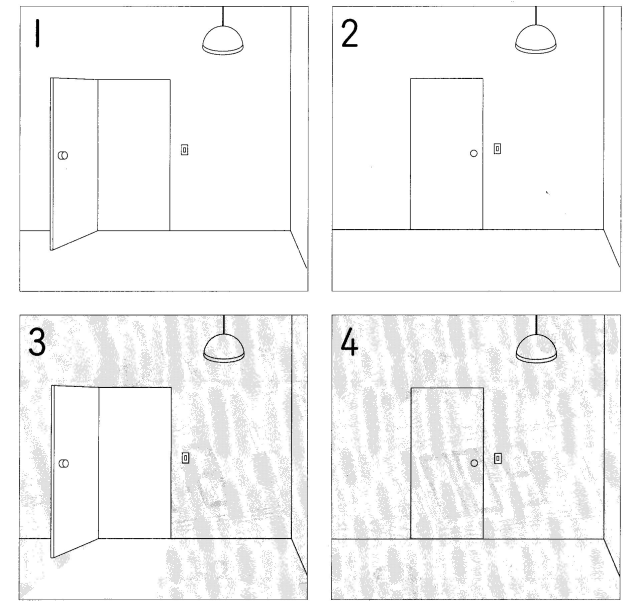 1

2

3

4