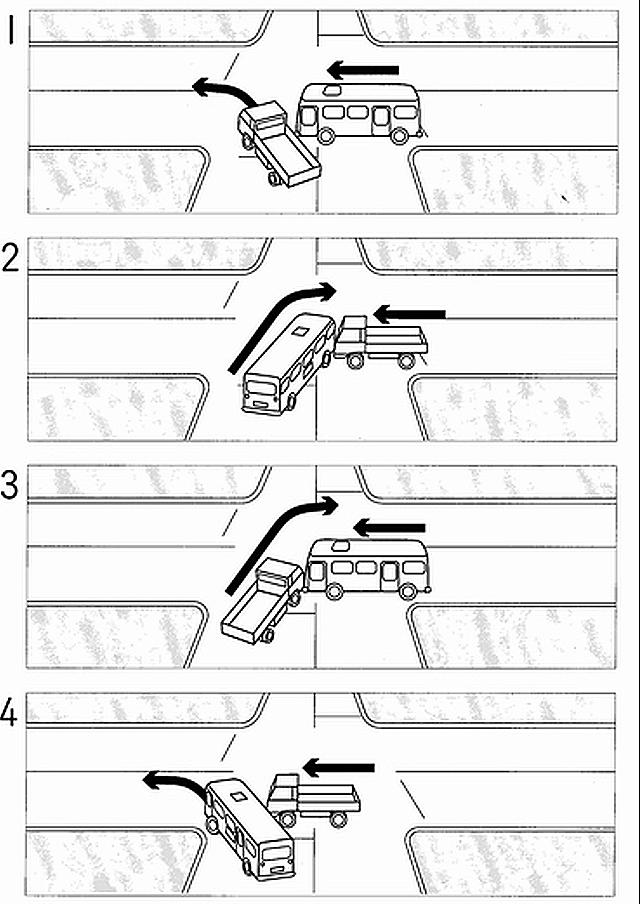 1

2

3

4