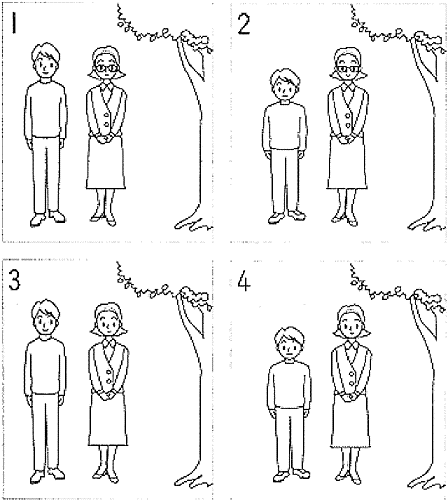 1

2

3

4