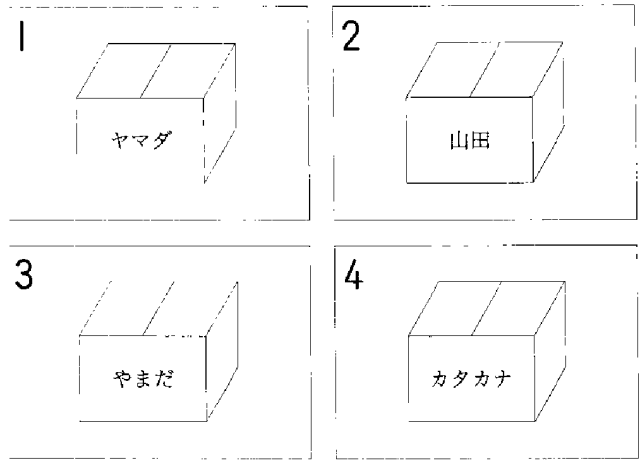 1

ヤマダ

2

山田

3

やまだ

4

カタカナ