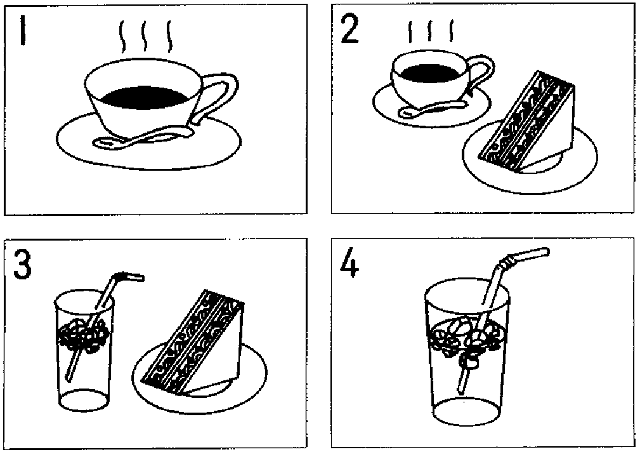 1

2

3

4