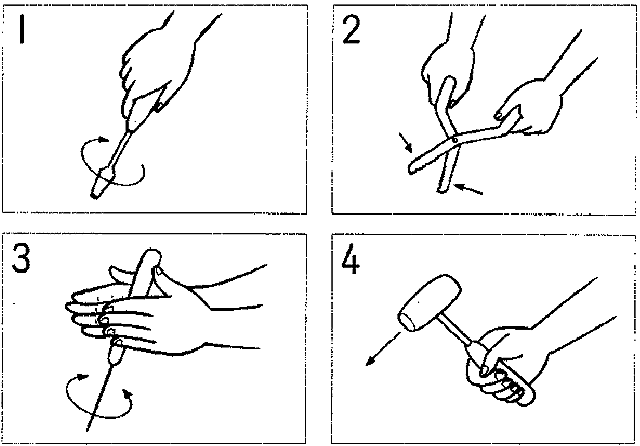 1

2

3

4