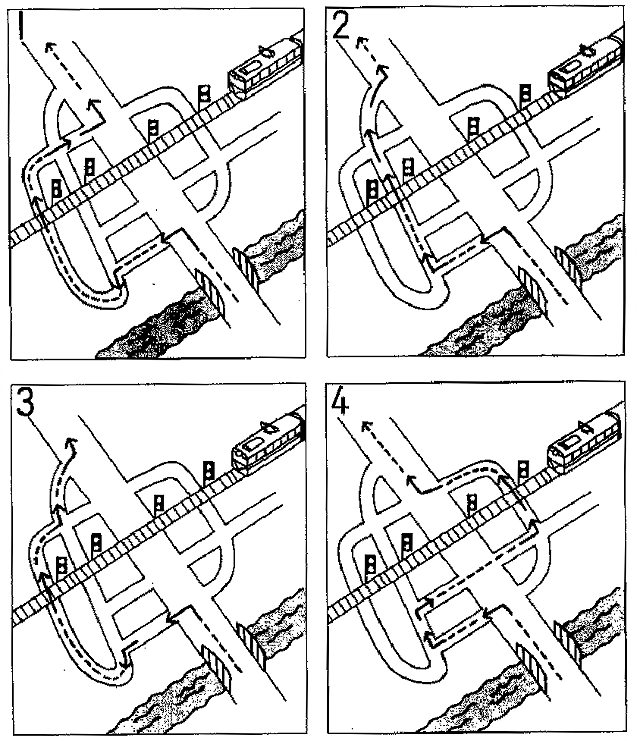 1

2

3

4